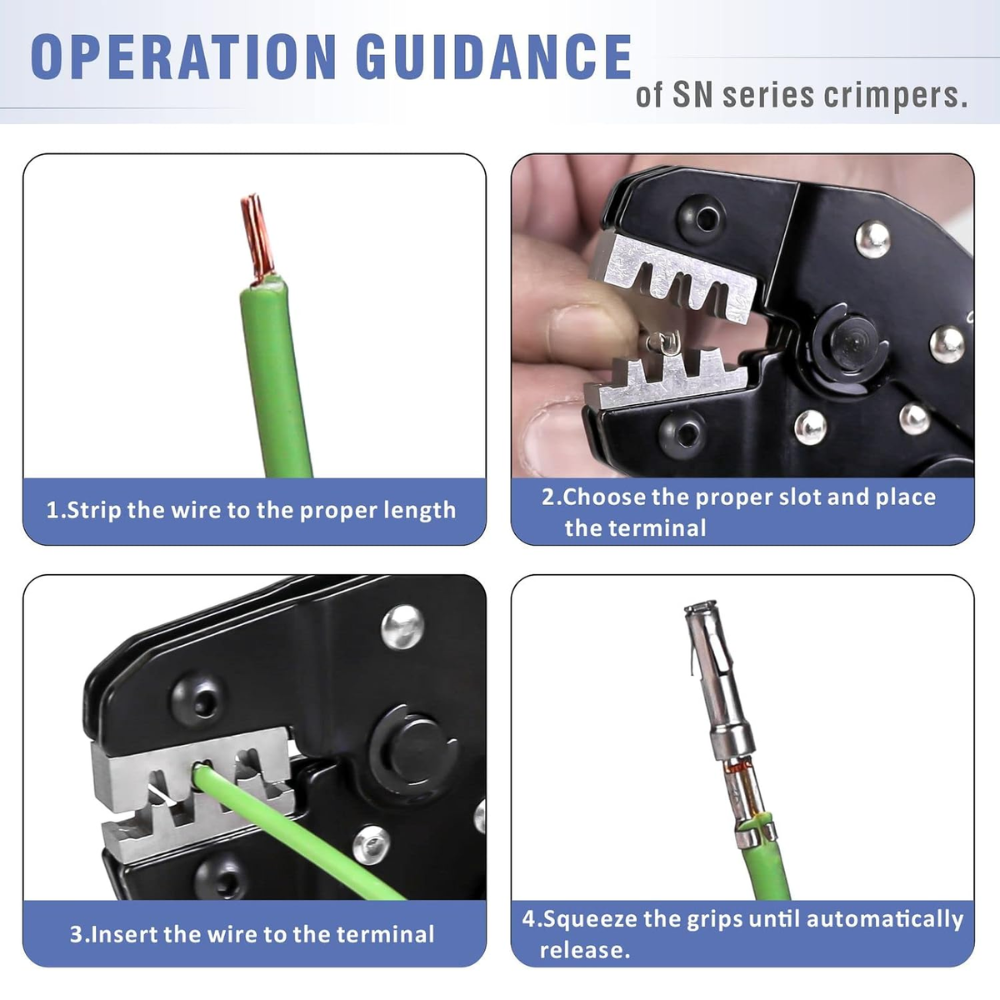 OPERATION GUIDANCE
of SN series crimpers.

1.Strip the wire to the proper length

2.Choose the proper slot and place the terminal

3.Insert the wire to the terminal

4.Squeeze the grips until automatically release.