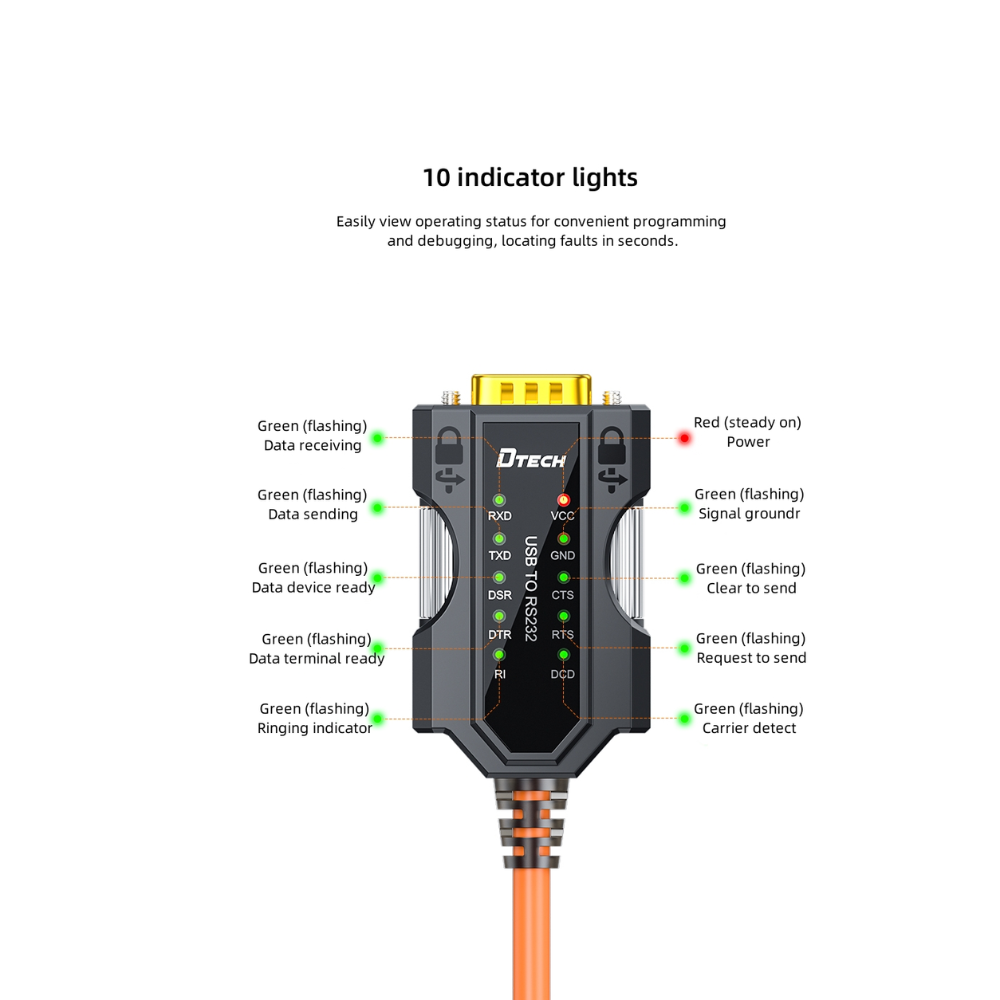 10 indicator lights

Easily view operating status for convenient programming and debugging, locating faults in seconds.

Green (flashing)
Data receiving

Green (flashing)
Data sending

Green (flashing)
Data device ready

Green (flashing)
Data terminal ready

Green (flashing)
Ringing indicator

DTECH

RXD
TXD
DSR
DTR
RI

USB TO RS232

VCC
GND
CTS
RTS
DCD

Red (steady on)
Power

Green (flashing)
Signal groundr

Green (flashing)
Clear to send

Green (flashing)
Request to send

Green (flashing)
Carrier detect