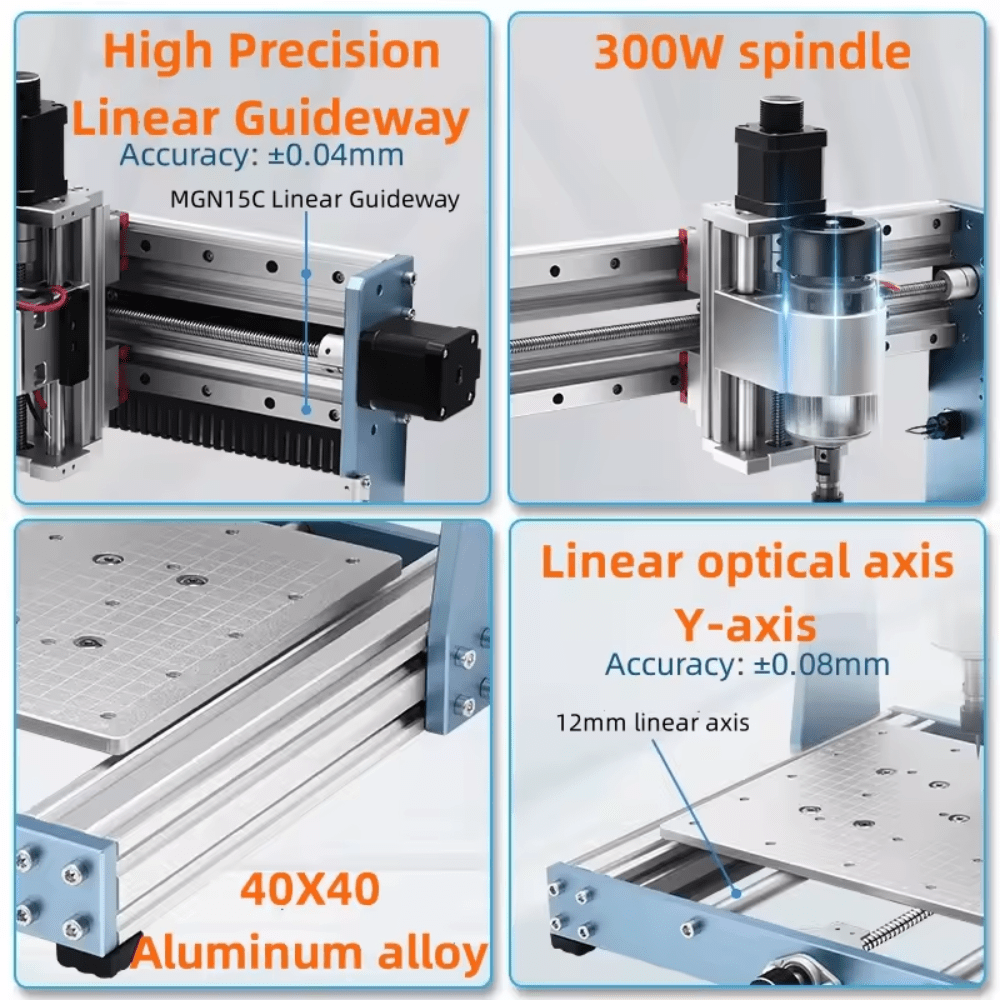 High Precision Linear Guideway
Accuracy: ±0.04mm
MGN15C Linear Guideway

300W spindle

40X40 Aluminum alloy

Linear optical axis Y-axis
Accuracy: ±0.08mm
12mm linear axis