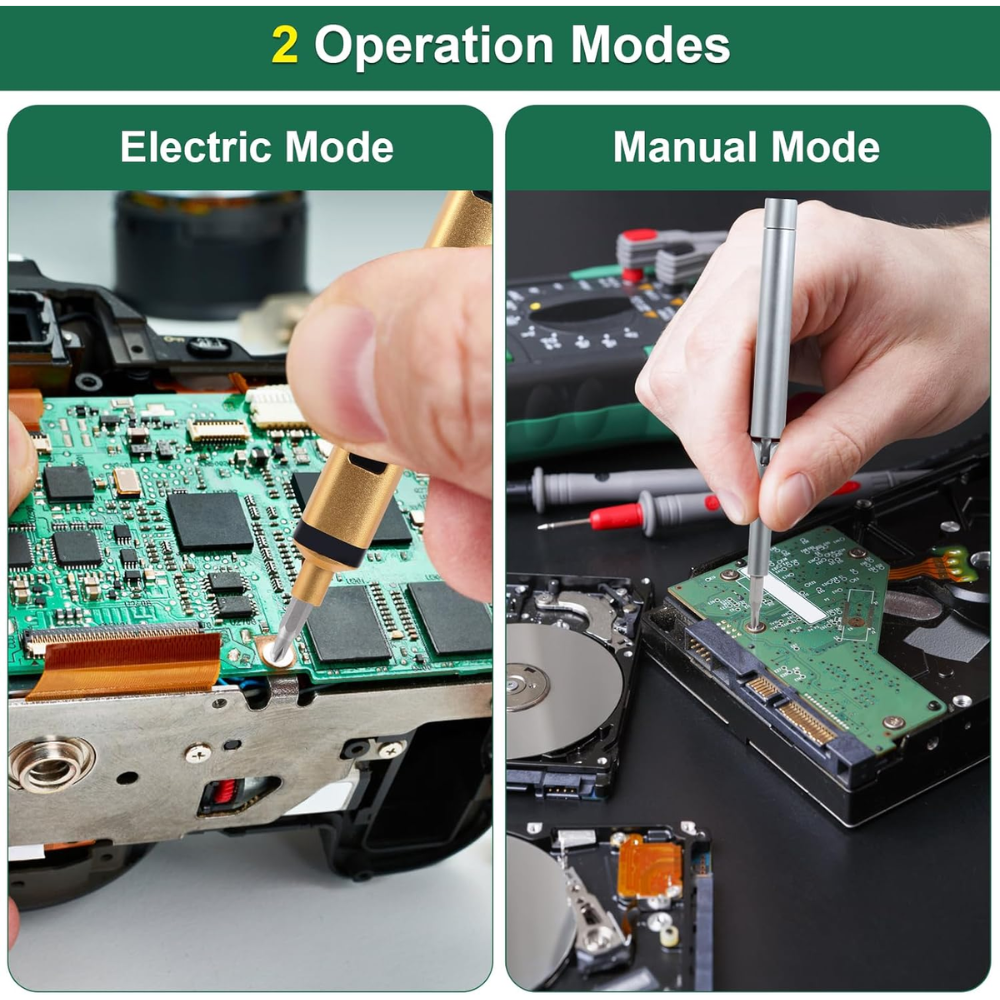 2 Operation Modes

Electric Mode

Manual Mode