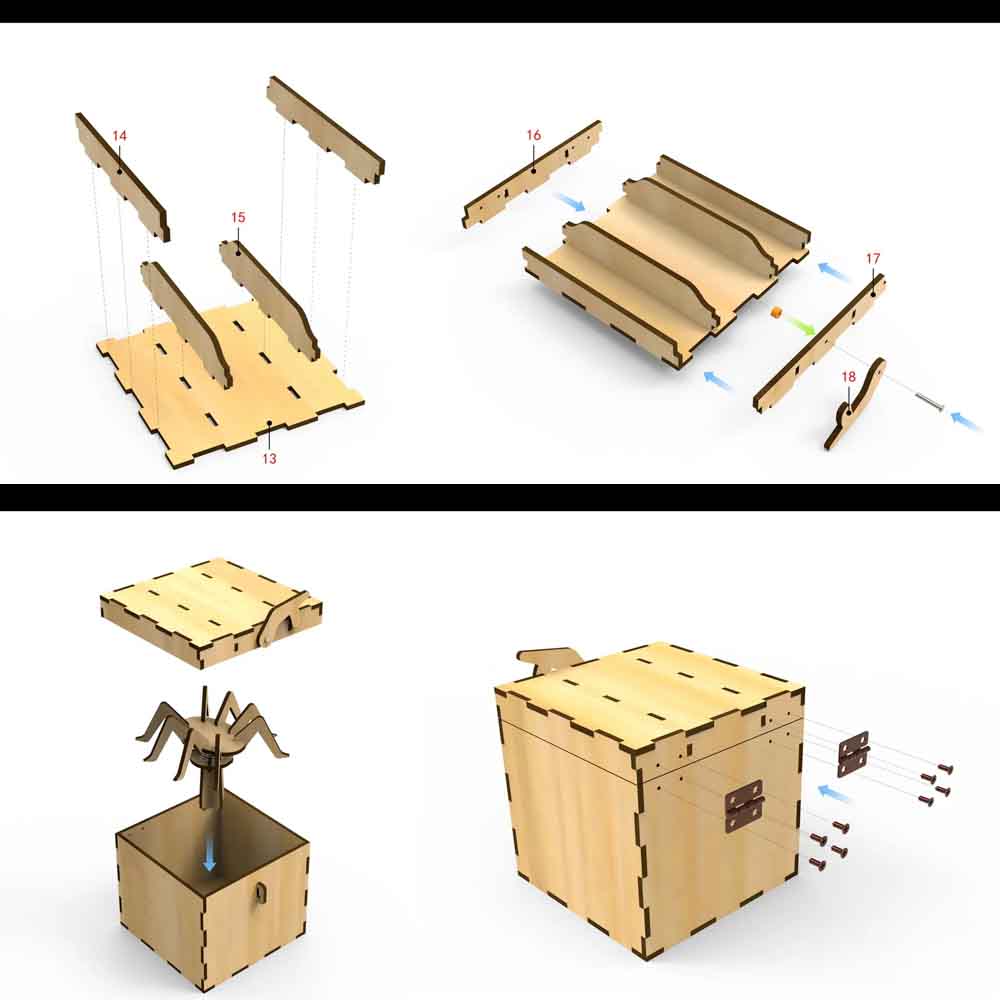 14
15
13
16
17
18