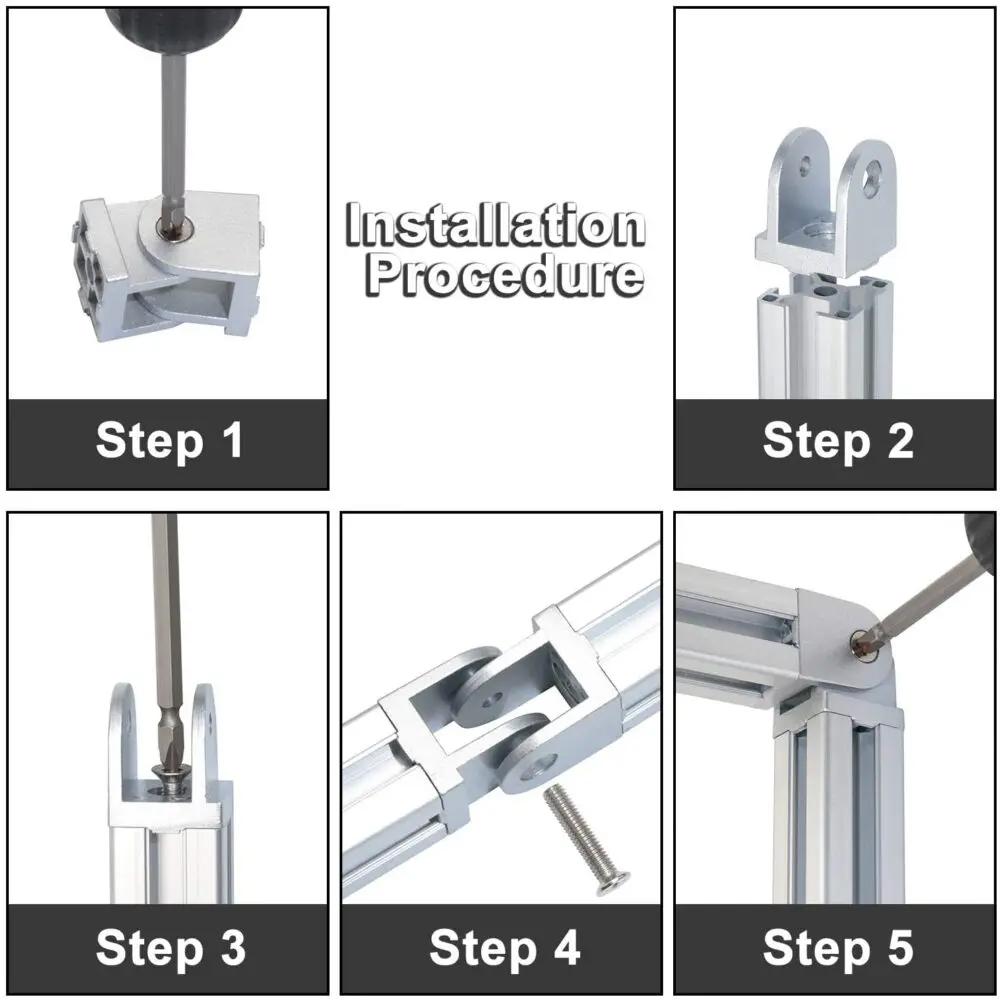 Step 1

Installation Procedure

Step 2

Step 3

Step 4

Step 5