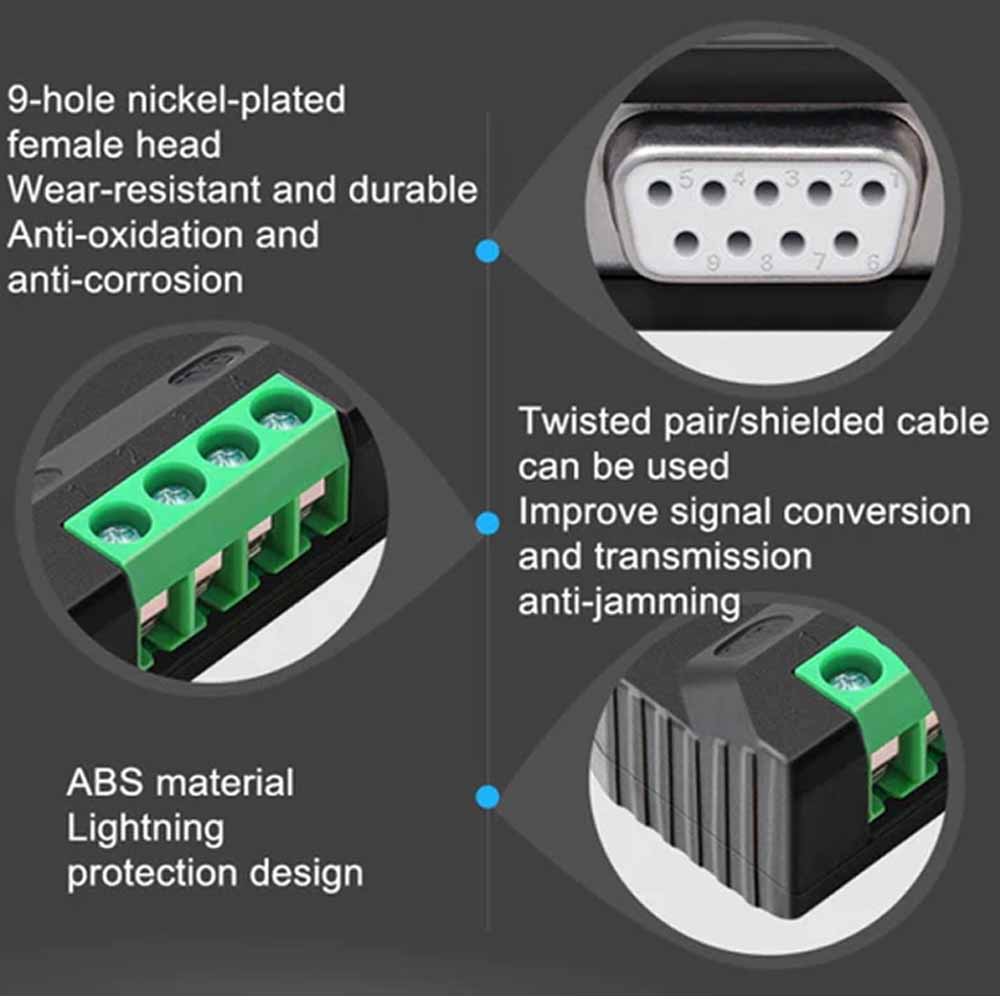 9-hole nickel-plated female head
Wear-resistant and durable
Anti-oxidation and anti-corrosion

5 4 3 2 1
9 8 7 6

Twisted pair/shielded cable can be used
Improve signal conversion and transmission anti-jamming

ABS material
Lightning protection design