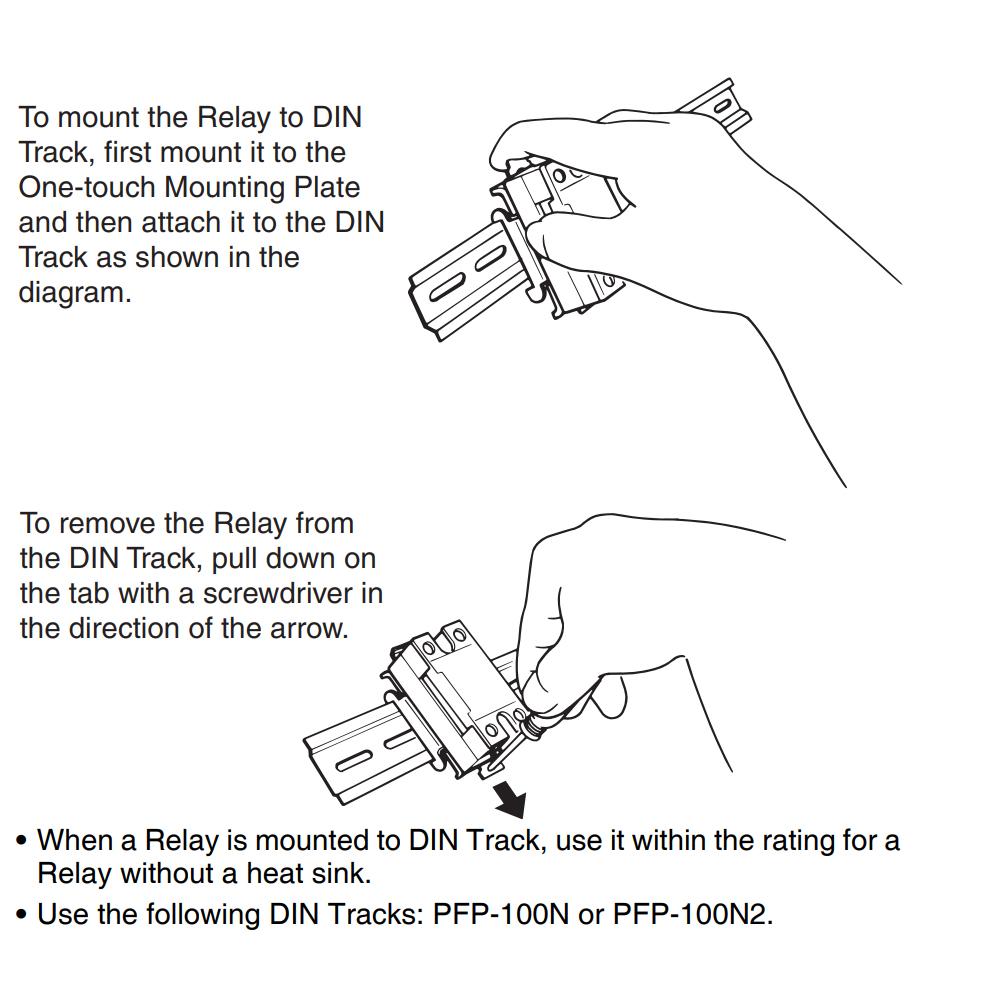 To mount the Relay to DIN Track, first mount it to the One-touch Mounting Plate and then attach it to the DIN Track as shown in the diagram.

To remove the Relay from the DIN Track, pull down on the tab with a screwdriver in the direction of the arrow.

• When a Relay is mounted to DIN Track, use it within the rating for a Relay without a heat sink.
• Use the following DIN Tracks: PFP-100N or PFP-100N2.