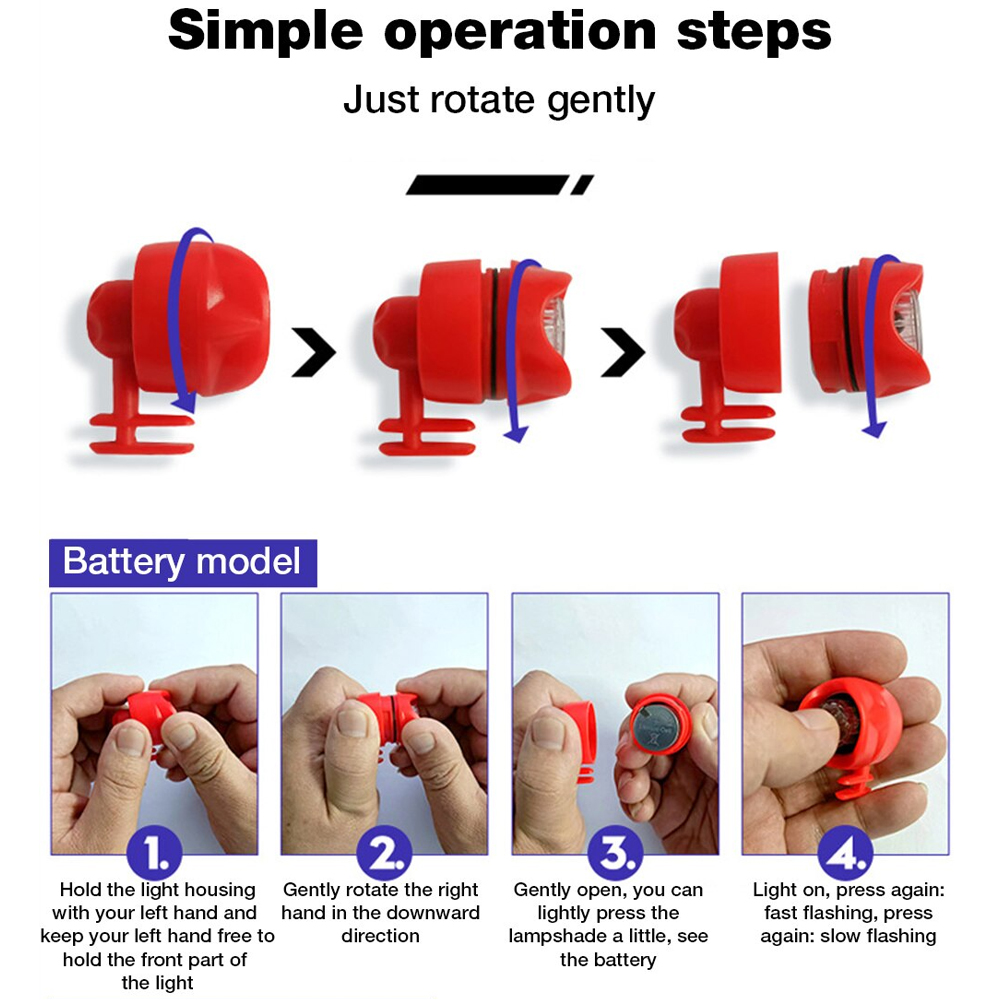 Simple operation steps

Just rotate gently

Battery model

1.
Hold the light housing with your left hand and keep your left hand free to hold the front part of the light

2.
Gently rotate the right hand in the downward direction

3.
Gently open, you can lightly press the lampshade a little, see the battery

4.
Light on, press again: fast flashing, press again: slow flashing