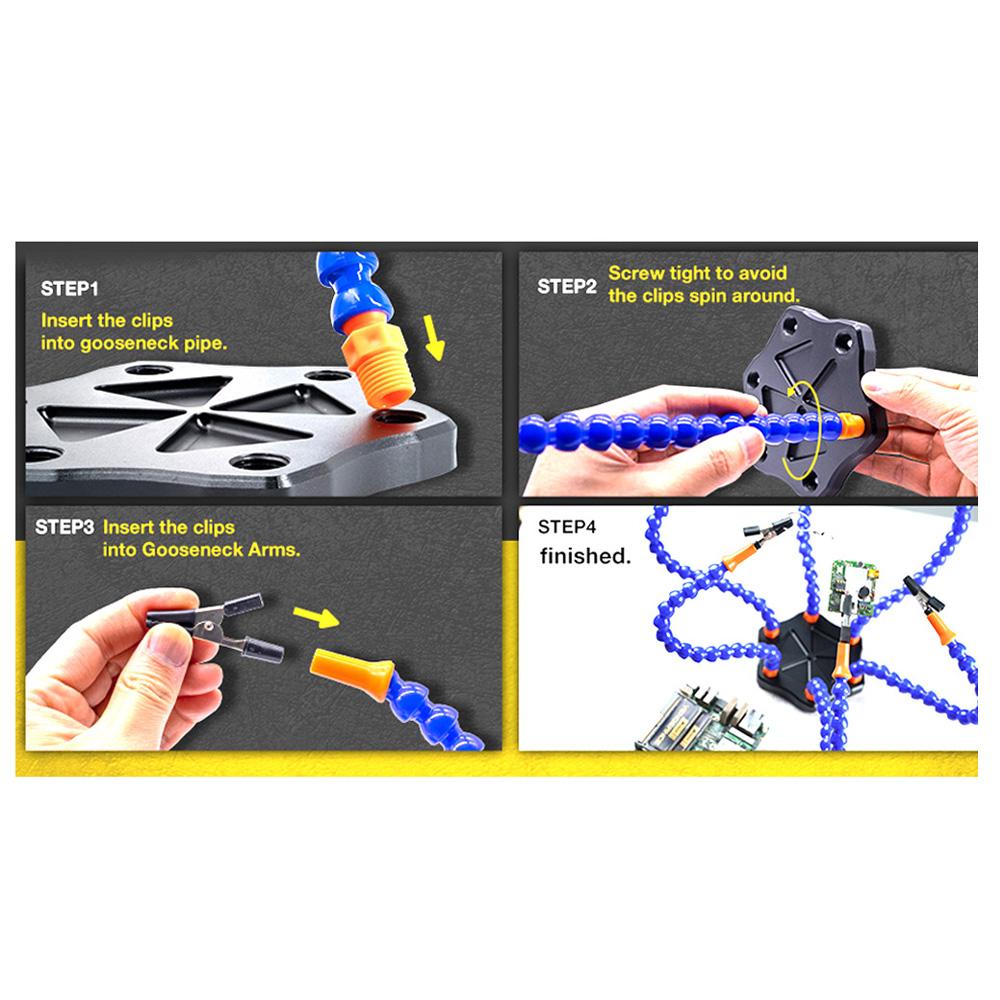 STEP1
Insert the clips into gooseneck pipe.

STEP2 Screw tight to avoid the clips spin around.

STEP3 Insert the clips into Gooseneck Arms.

STEP4
finished.