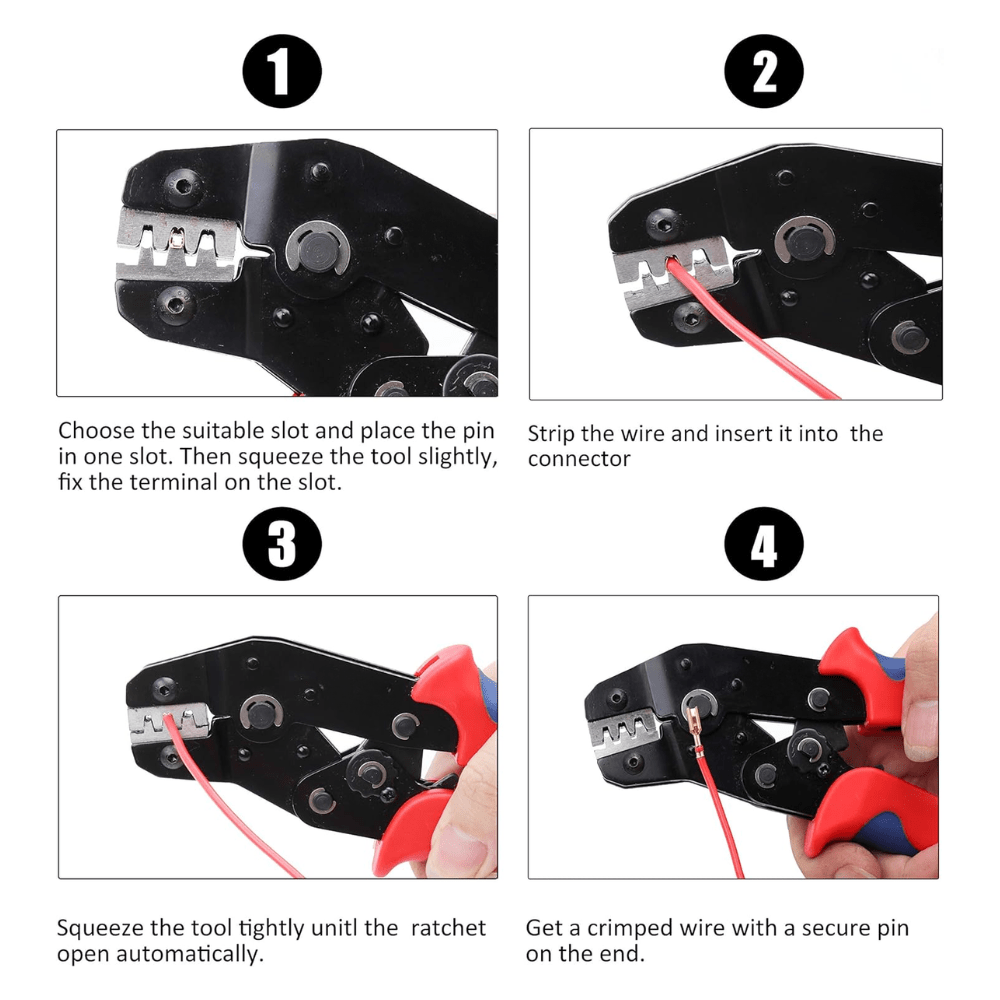 1

Choose the suitable slot and place the pin in one slot. Then squeeze the tool slightly, fix the terminal on the slot.

2

Strip the wire and insert it into the connector

3

Squeeze the tool tightly unitl the ratchet open automatically.

4

Get a crimped wire with a secure pin on the end.