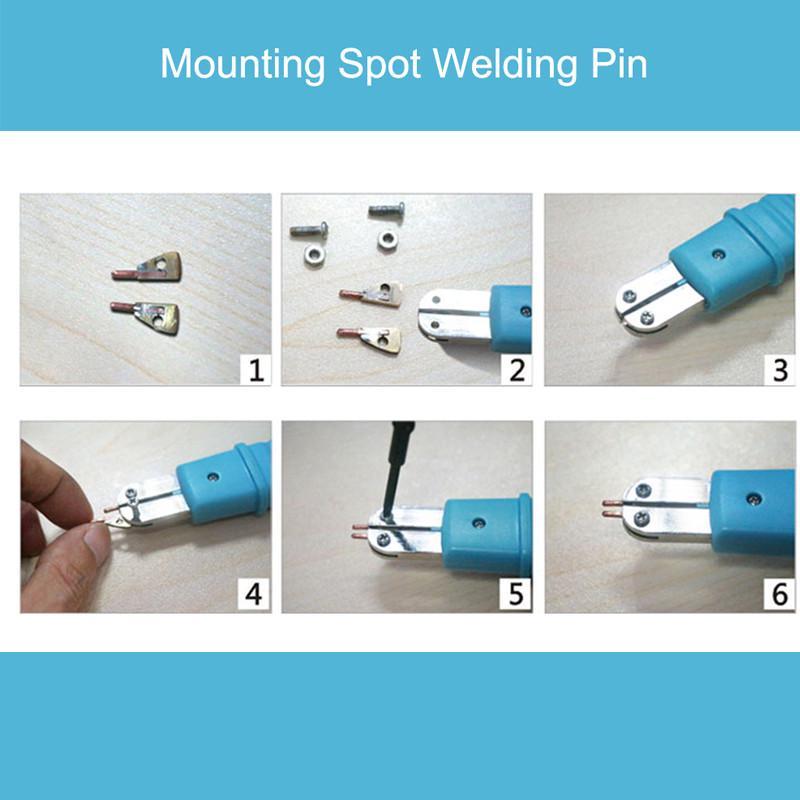 Mounting Spot Welding Pin

1

2

3

4

5

6