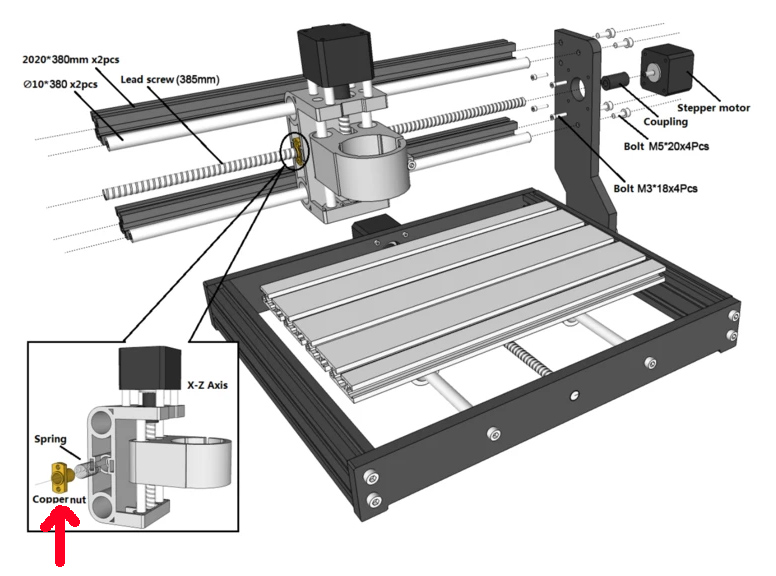 2020*380mm x2pcs
∅10*380 x2pcs
Lead screw (385mm)
Stepper motor
Coupling
Bolt M5*20x4Pcs
Bolt M3*18x4Pcs
X-Z Axis
Spring
Copper nut