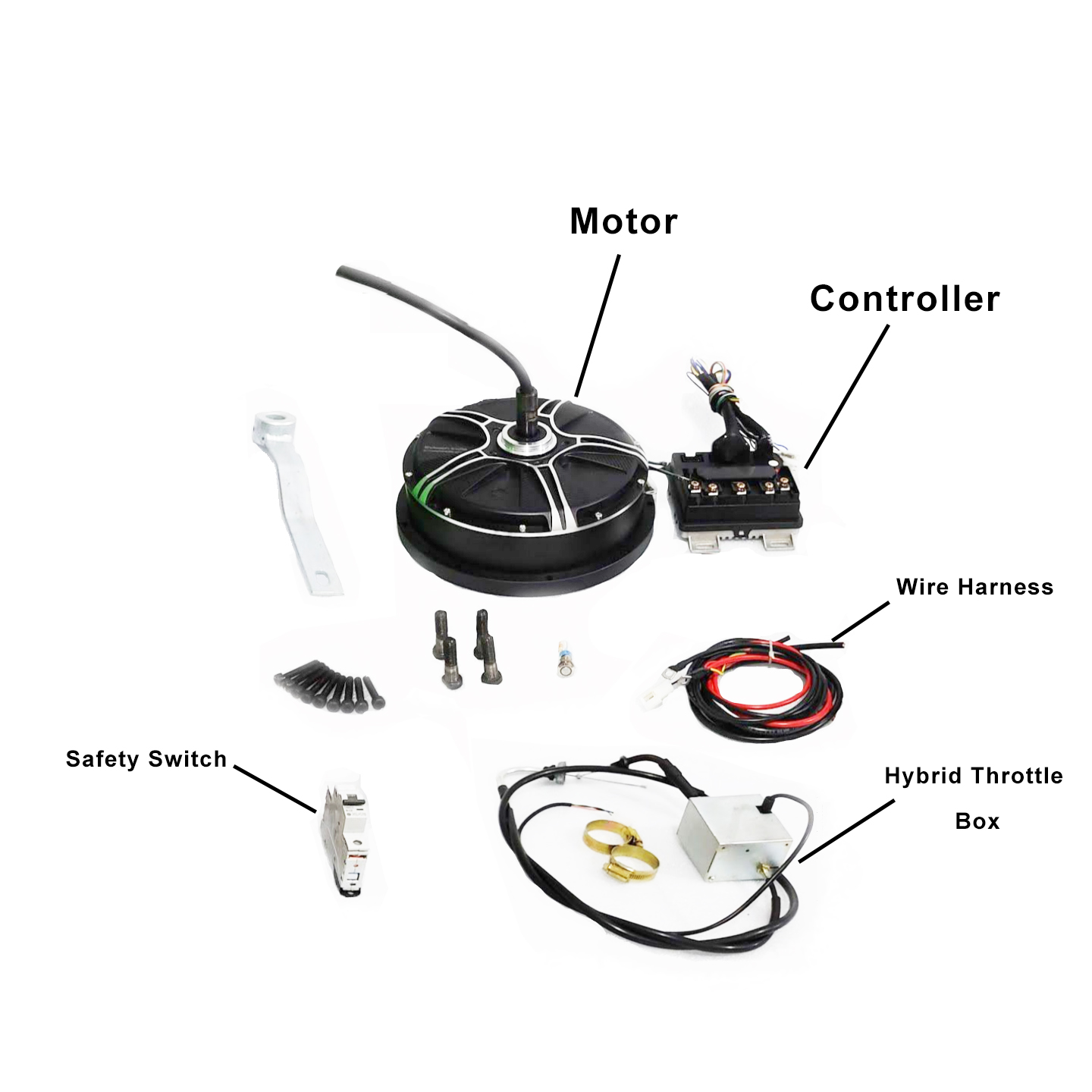 Motor

Controller

Wire Harness

Safety Switch

Hybrid Throttle Box